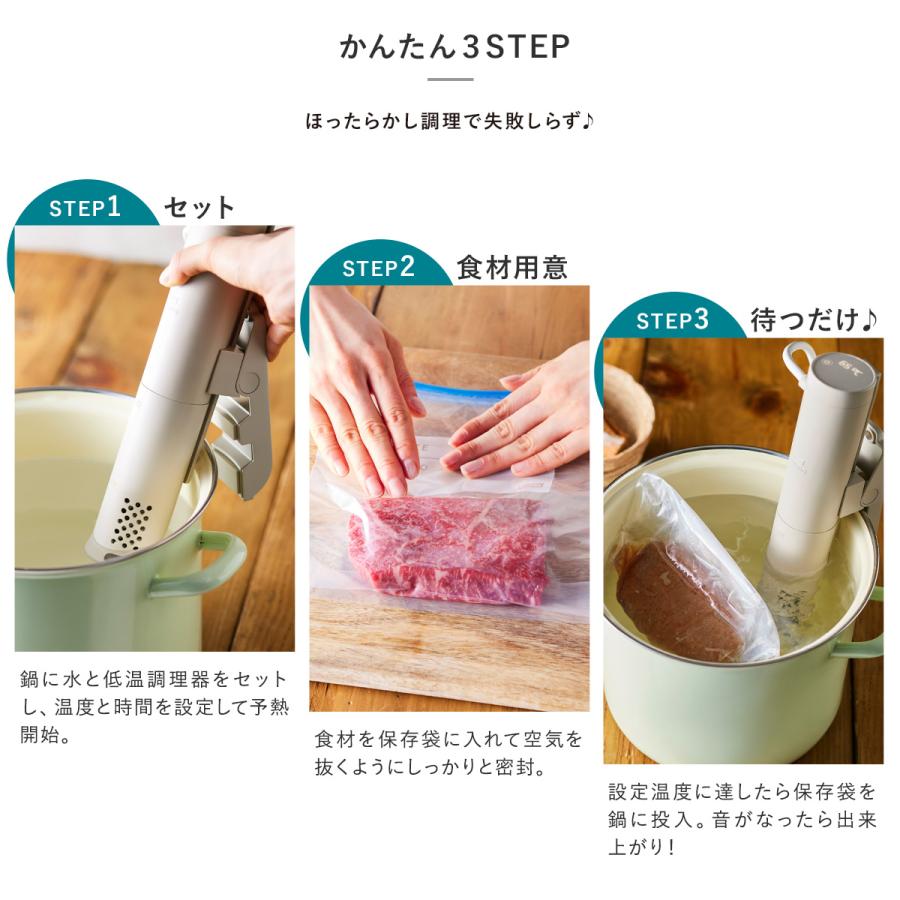 かんたん3STEP

ほったらかし調理で失敗しらず♪

STEP1 セット

鍋に水と低温調理器をセットし、温度と時間を設定して予熱開始。

STEP2 食材用意

食材を保存袋に入れて空気を抜くようにしっかりと密封。

STEP3 待つだけ♪

設定温度に達したら保存袋を鍋に投入。音がなったら出来上がり!