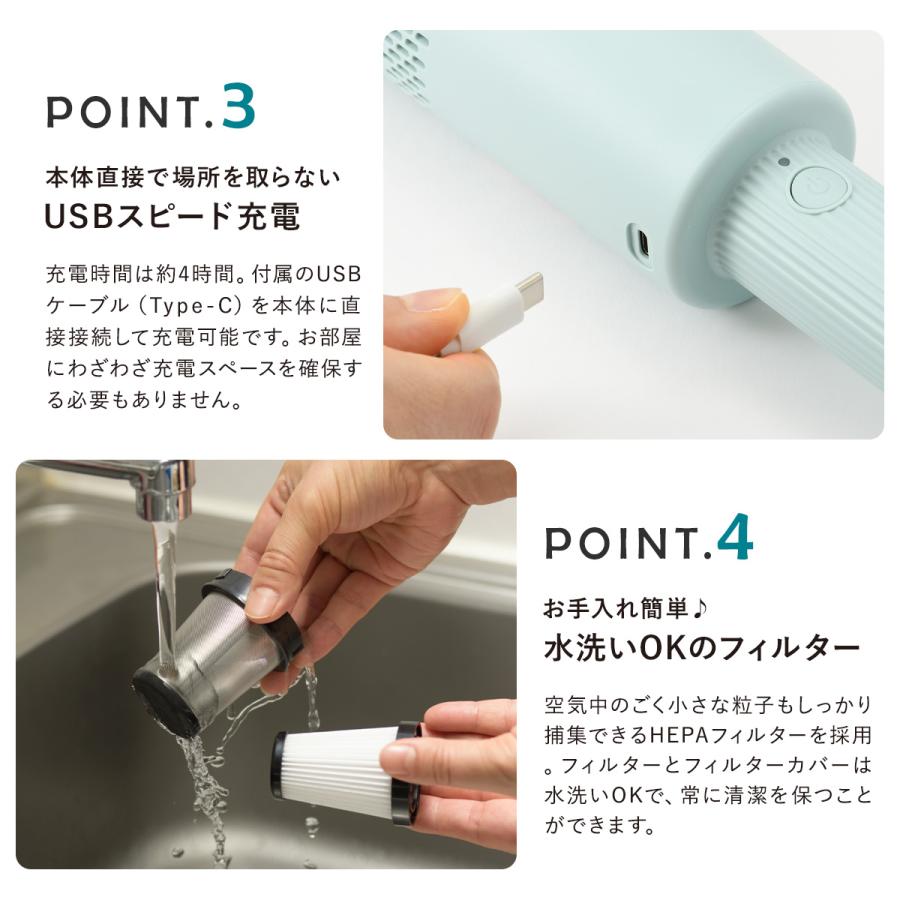 POINT.3

本体直接で場所を取らない
USBスピード充電

充電時間は約4時間。付属のUSBケーブル（Type-C）を本体に直接接続して充電可能です。お部屋にわざわざ充電スペースを確保する必要もありません。

POINT.4

お手入れ簡単♪
水洗いOKのフィルター

空気中のごく小さな粒子もしっかり捕集できるHEPAフィルターを採用。フィルターとフィルターカバーは水洗いOKで、常に清潔を保つことができます。