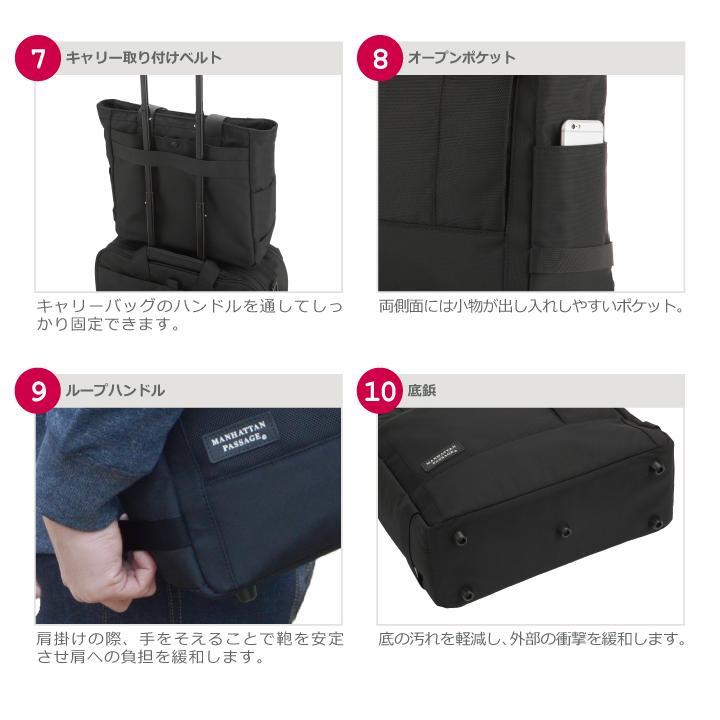 7 キャリー取り付けベルト

キャリーバッグのハンドルを通してしっかり固定できます。

8 オープンポケット

両側面には小物が出し入れしやすいポケット。

9 ループハンドル

MANHATTAN PASSAGE

肩掛けの際、手をそえることで鞄を安定させ肩への負担を緩和します。

10 底鋲

MANHATTAN PASSAGE

底の汚れを軽減し、外部の衝撃を緩和します。