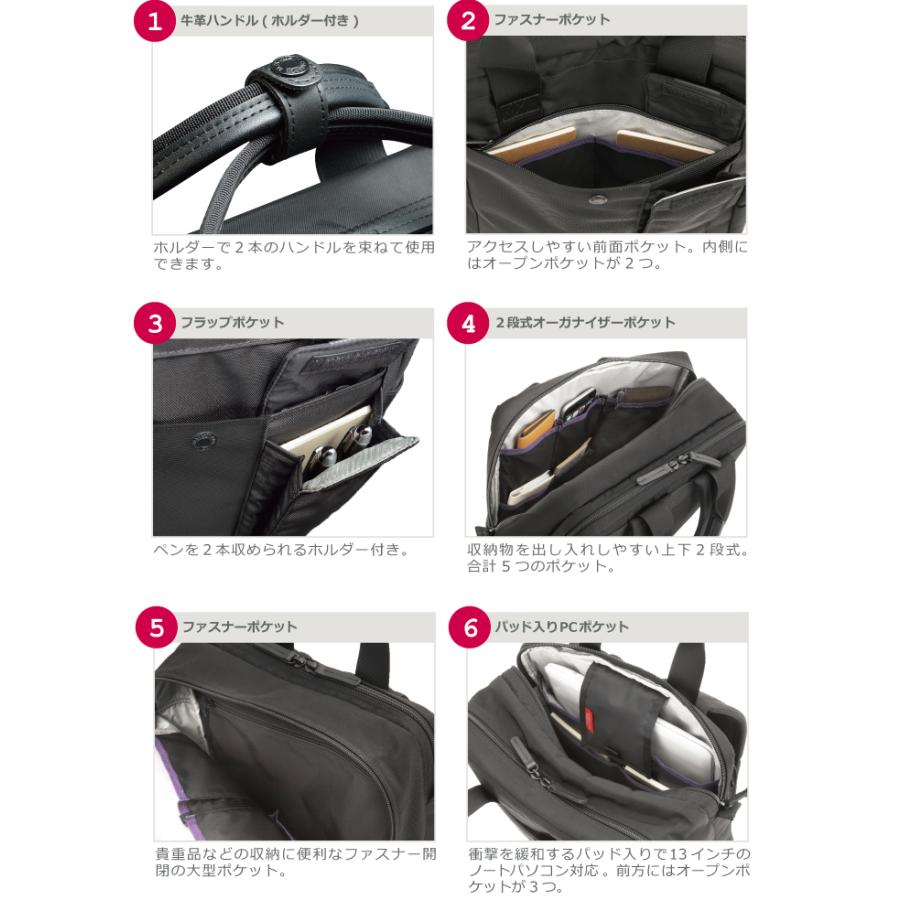 1 牛革ハンドル（ホルダー付き）

ホルダーで２本のハンドルを束ねて使用できます。

2 ファスナーポケット

アクセスしやすい前面ポケット。内側にはオープンポケットが２つ。

3 フラップポケット

ペンを２本収められるホルダー付き。

4 ２段式オーガナイザーポケット

収納物を出し入れしやすい上下２段式。合計５つのポケット。

5 ファスナーポケット

貴重品などの収納に便利なファスナー開閉の大型ポケット。

6 パッド入りPCポケット

衝撃を緩和するパッド入りで13インチのノートパソコン対応。前方にはオープンポケットが３つ。