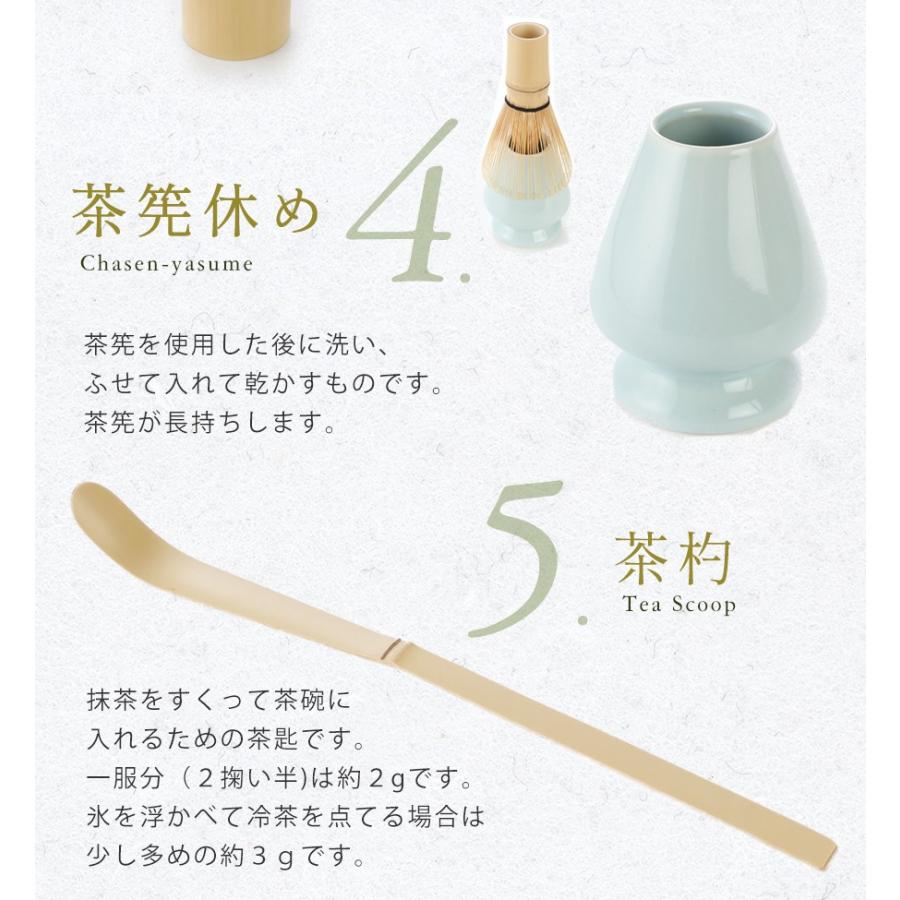 茶筅休め
Chasen-yasume
4.

茶筅を使用した後に洗い、
ふせて入れて乾かすものです。
茶筅が長持ちします。

5.
茶杓
Tea Scoop

抹茶をすくって茶碗に
入れるための茶匙です。
一服分（２掬い半)は約２gです。
氷を浮かべて冷茶を点てる場合は
少し多めの約３ｇです。