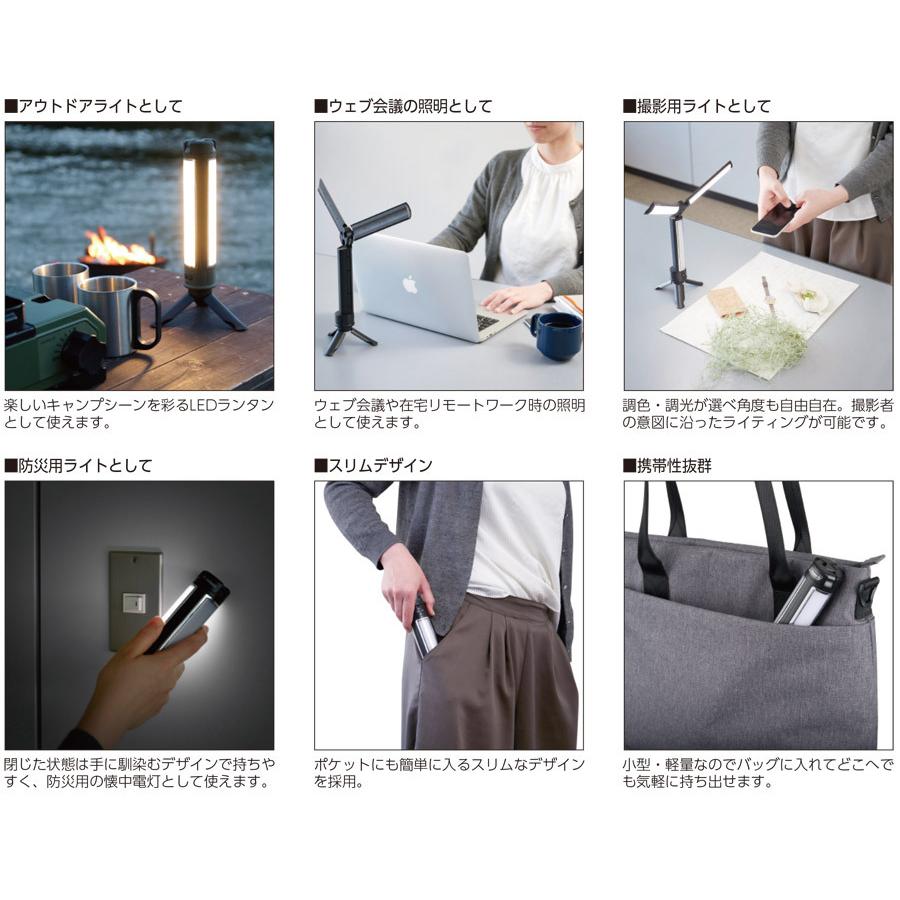 ■アウトドアライトとして

楽しいキャンプシーンを彩るLEDランタンとして使えます。

■ウェブ会議の照明として

ウェブ会議や在宅リモートワーク時の照明として使えます。

■撮影用ライトとして

調色・調光が選べ角度も自由自在。撮影者の意図に沿ったライティングが可能です。

■防災用ライトとして

閉じた状態は手に馴染むデザインで持ちやすく、防災用の懐中電灯として使えます。

■スリムデザイン

ポケットにも簡単に入るスリムなデザインを採用。

■携帯性抜群

小型・軽量なのでバッグに入れてどこへでも気軽に持ち出せます。