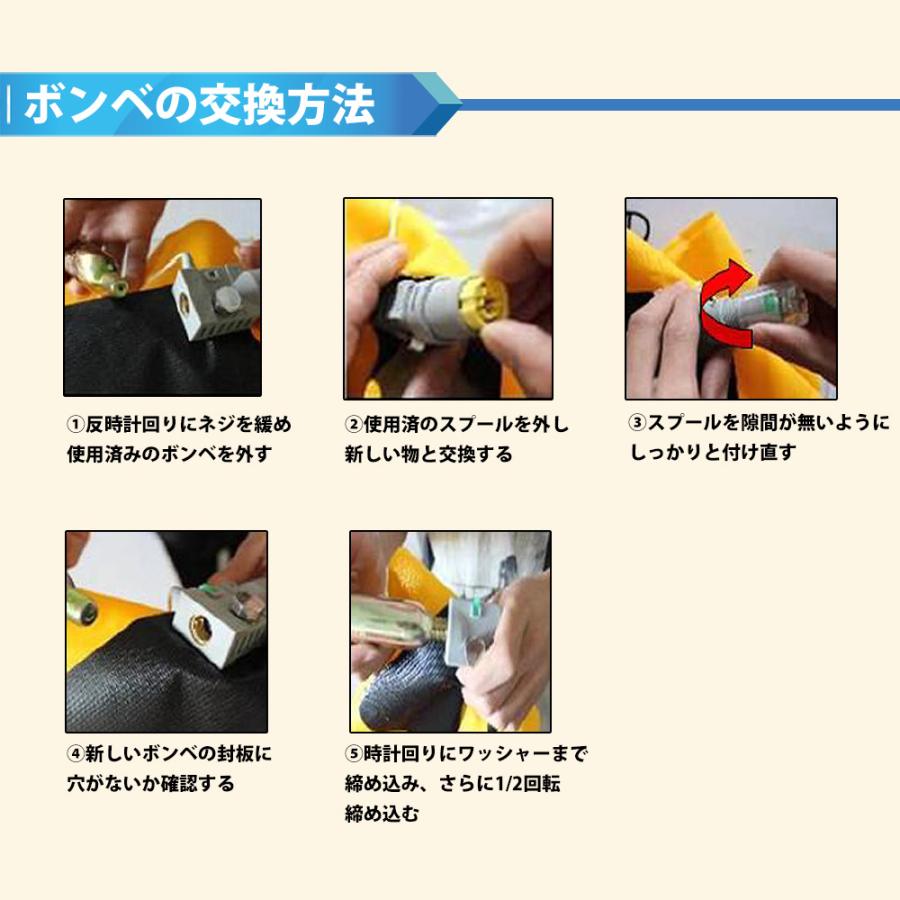 ボンベの交換方法

①反時計回りにネジを緩め使用済みのボンベを外す

②使用済のスプールを外し新しい物と交換する

③スプールを隙間が無いようにしっかりと付け直す

④新しいボンベの封板に穴がないか確認する

⑤時計回りにワッシャーまで締め込み、さらに1/2回転締め込む