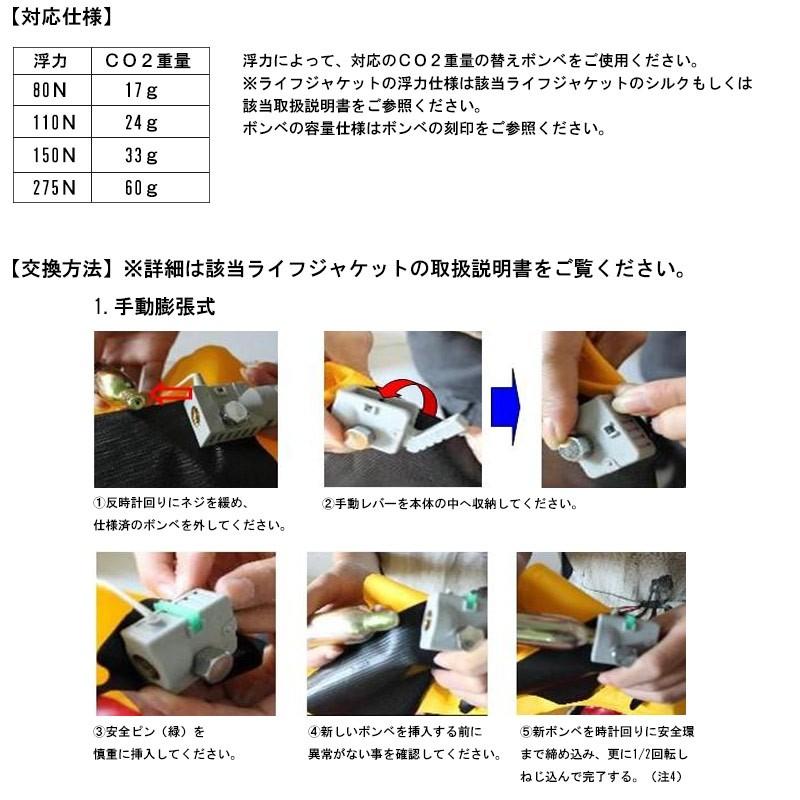 【対応仕様】

| 浮力 | CO２重量 |
|---|---|
| 80N | 17g |
| 110N | 24g |
| 150N | 33g |
| 275N | 60g |

浮力によって、対応のCO２重量の替えボンベをご使用ください。
※ライフジャケットの浮力仕様は該当ライフジャケットのシルクもしくは該当取扱説明書をご参照ください。
ボンベの容量仕様はボンベの刻印をご参照ください。

【交換方法】※詳細は該当ライフジャケットの取扱説明書をご覧ください。

1. 手動膨張式

①反時計回りにネジを緩め、仕様済のボンベを外してください。

②手動レバーを本体の中へ収納してください。

③安全ピン（緑）を慎重に挿入してください。

④新しいボンベを挿入する前に異常がない事を確認してください。

⑤新ボンベを時計回りに安全環まで締め込み、更に1/2回転しねじ込んで完了する。（注4）