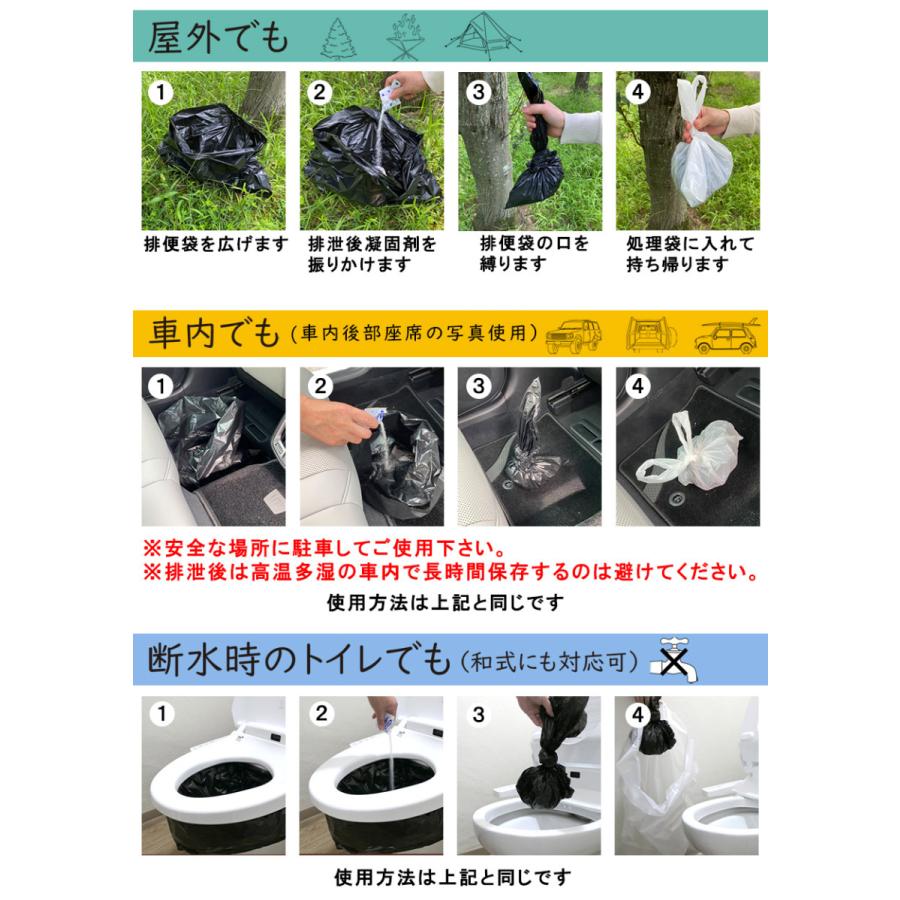 屋外でも

1
排便袋を広げます

2
排泄後凝固剤を振りかけます

3
排便袋の口を縛ります

4
処理袋に入れて持ち帰ります

車内でも（車内後部座席の写真使用）

1

2

3

4

※安全な場所に駐車してご使用下さい。
※排泄後は高温多湿の車内で長時間保存するのは避けてください。

使用方法は上記と同じです

断水時のトイレでも（和式にも対応可）

1

2

3

4

使用方法は上記と同じです