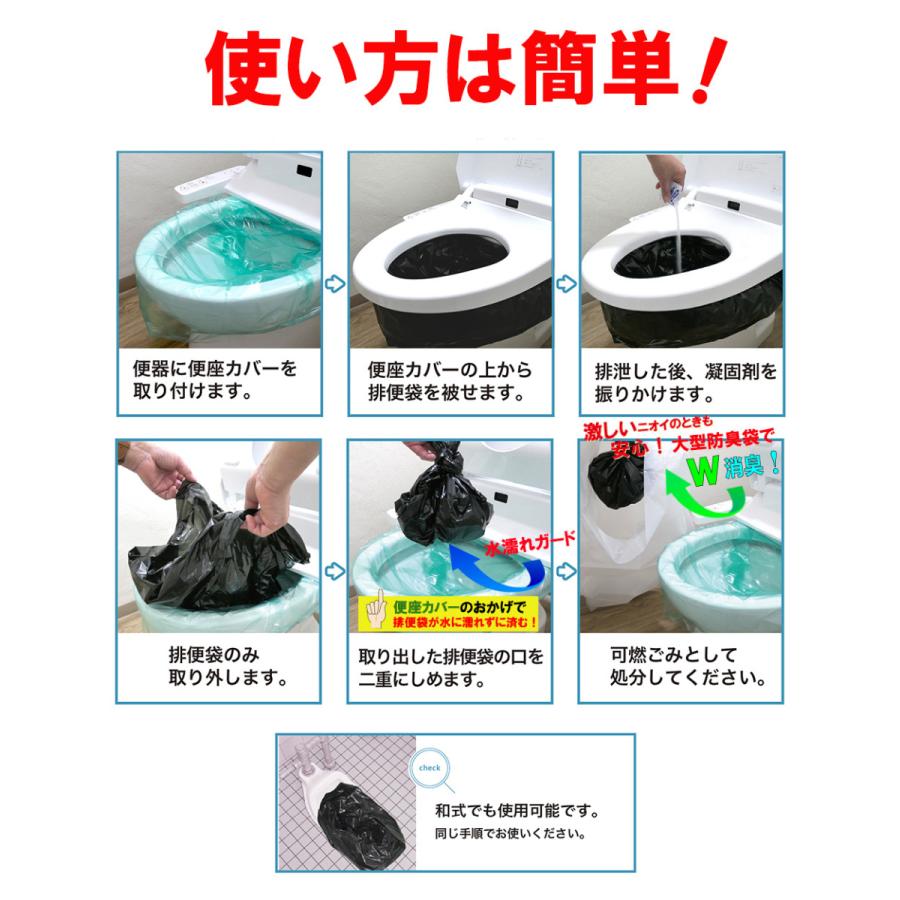 使い方は簡単！

便器に便座カバーを取り付けます。

便座カバーの上から排便袋を被せます。

排泄した後、凝固剤を振りかけます。

排便袋のみ取り外します。

水濡れガード

便座カバーのおかげで排便袋が水に濡れずに済む！

取り出した排便袋の口を二重にしめます。

激しいニオイのときも安心！大型防臭袋でW消臭！

可燃ごみとして処分してください。

check

和式でも使用可能です。
同じ手順でお使いください。