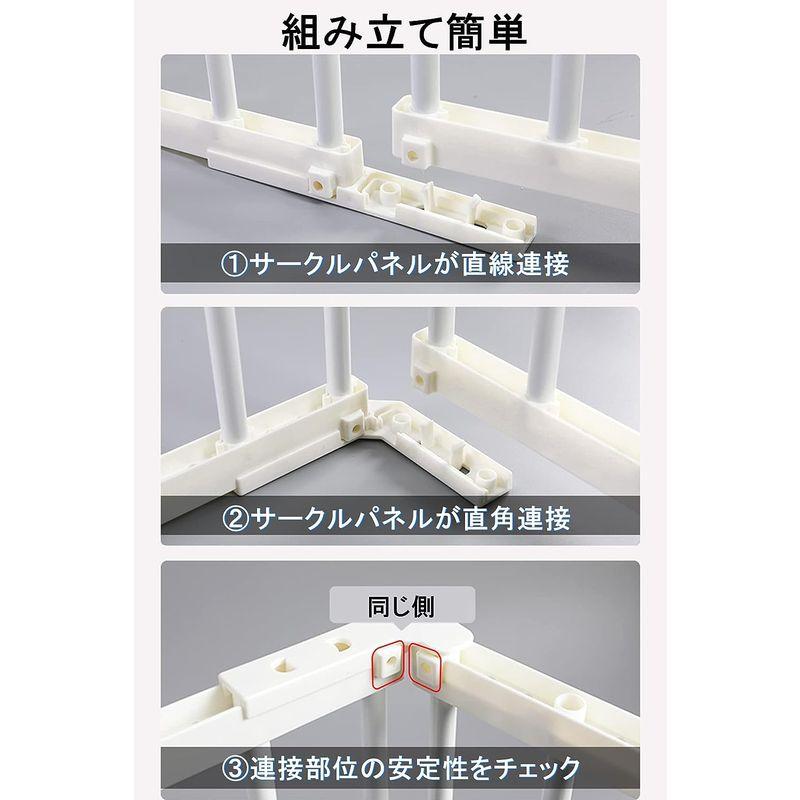 組み立て簡単

①サークルパネルが直線連接

②サークルパネルが直角連接

同じ側

③連接部位の安定性をチェック