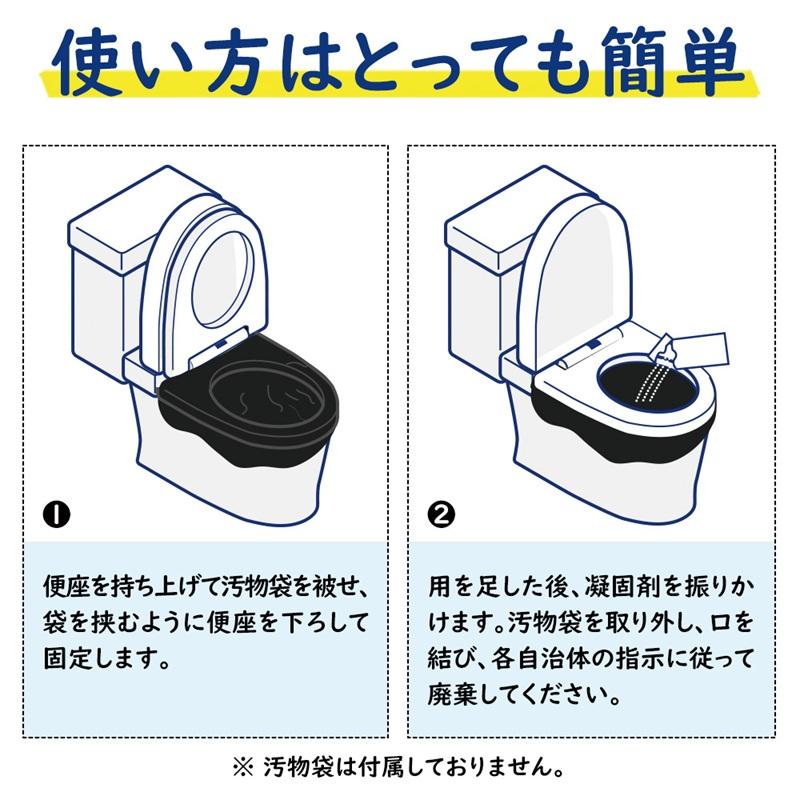 使い方はとっても簡単

❶

便座を持ち上げて汚物袋を被せ、袋を挟むように便座を下ろして固定します。

❷

用を足した後、凝固剤を振りかけます。汚物袋を取り外し、口を結び、各自治体の指示に従って廃棄してください。

※ 汚物袋は付属しておりません。