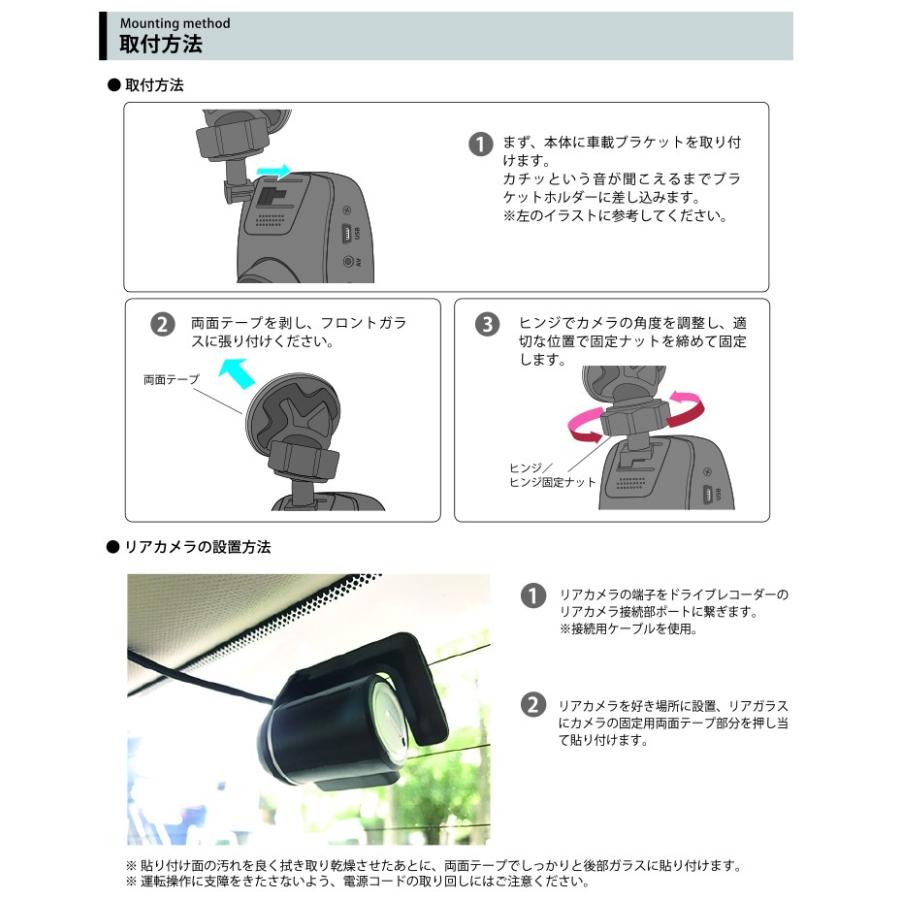 Mounting method
取付方法

● 取付方法

1 まず、本体に車載ブラケットを取り付けます。
カチッという音が聞こえるまでブラケットホルダーに差し込みます。
※左のイラストに参考してください。

2 両面テープを剥し、フロントガラスに張り付けください。

両面テープ

3 ヒンジでカメラの角度を調整し、適切な位置で固定ナットを締めて固定します。

ヒンジ／
ヒンジ固定ナット

● リアカメラの設置方法

1 リアカメラの端子をドライブレコーダーのリアカメラ接続部ポートに繋ぎます。
※接続用ケーブルを使用。

2 リアカメラを好き場所に設置、リアガラスにカメラの固定用両面テープ部分を押し当て貼り付けます。

※ 貼り付け面の汚れを良く拭き取り乾燥させたあとに、両面テープでしっかりと後部ガラスに貼り付けます。
※ 運転操作に支障をきたさないよう、電源コードの取り回しにはご注意ください。