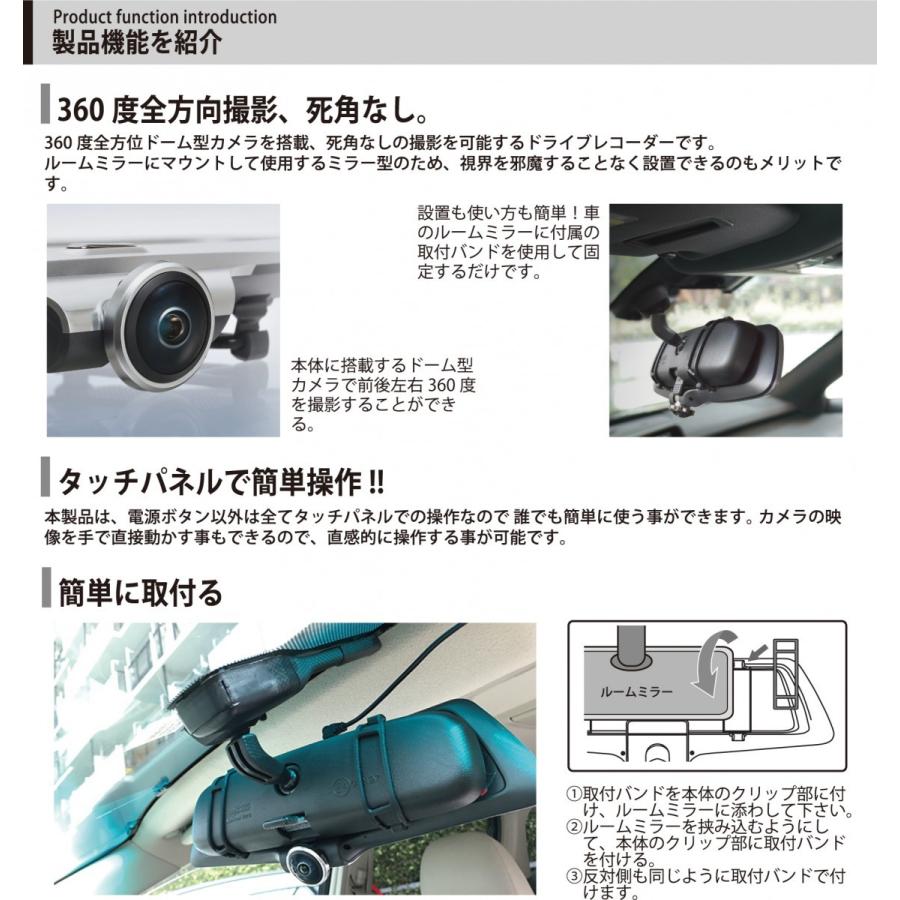 Product function introduction
製品機能を紹介

360 度全方向撮影、死角なし。

360 度全方位ドーム型カメラを搭載、死角なしの撮影を可能するドライブレコーダーです。
ルームミラーにマウントして使用するミラー型のため、視界を邪魔することなく設置できるのもメリットです。

設置も使い方も簡単！車のルームミラーに付属の取付バンドを使用して固定するだけです。

本体に搭載するドーム型カメラで前後左右 360 度を撮影することができる。

タッチパネルで簡単操作 !!

本製品は、電源ボタン以外は全てタッチパネルでの操作なので 誰でも簡単に使う事ができます。カメラの映像を手で直接動かす事もできるので、直感的に操作する事が可能です。

簡単に取付る

ルームミラー

①取付バンドを本体のクリップ部に付け、ルームミラーに添わして下さい。
②ルームミラーを挟み込むようにして、本体のクリップ部に取付バンドを付ける。
③反対側も同じように取付バンドで付けます。