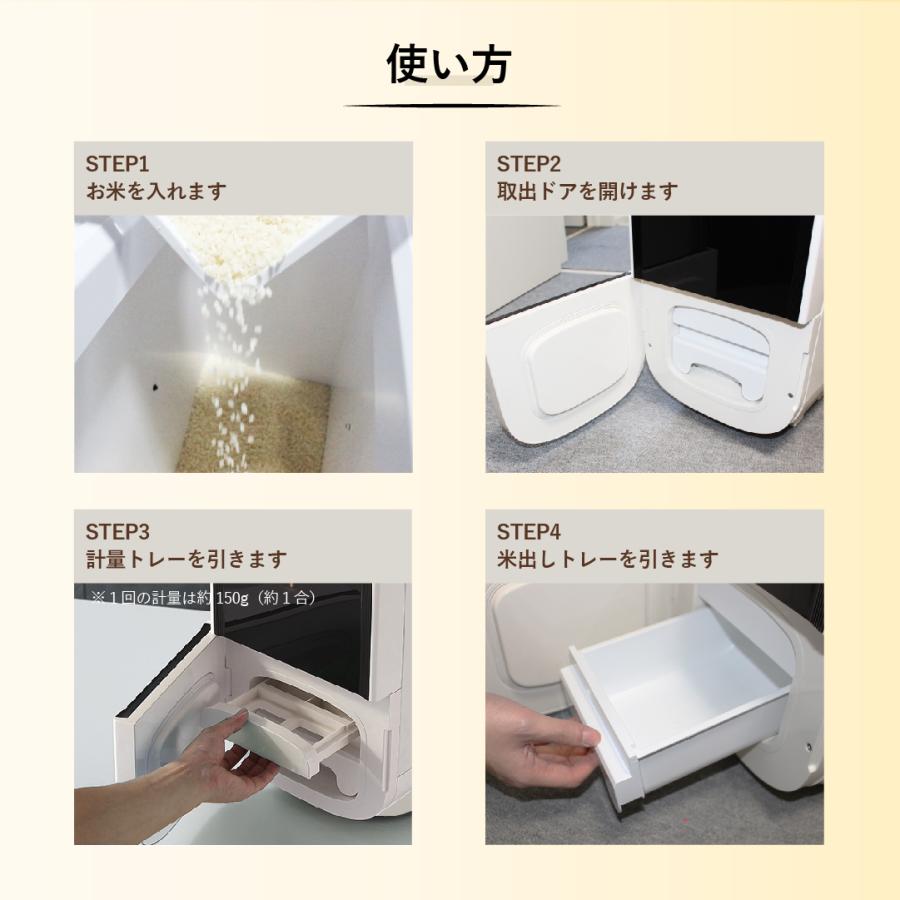 使い方

STEP1
お米を入れます

STEP2
取出ドアを開けます

STEP3
計量トレーを引きます

※１回の計量は約150g（約１合）

STEP4
米出しトレーを引きます