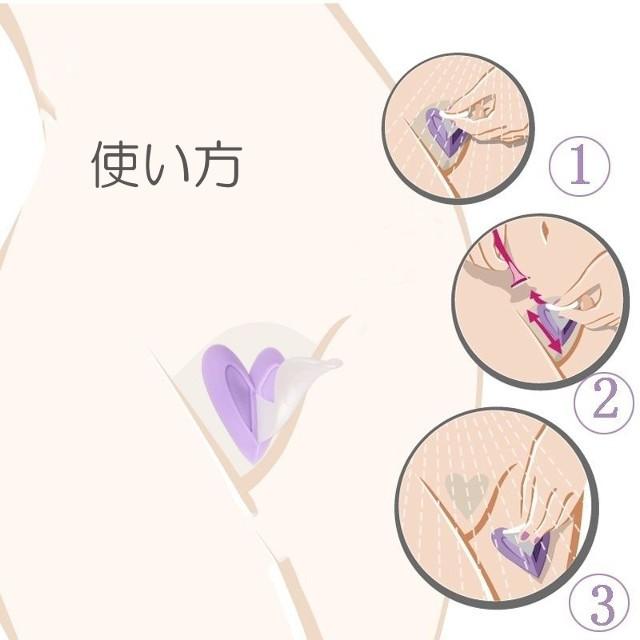 使い方

①

②

③