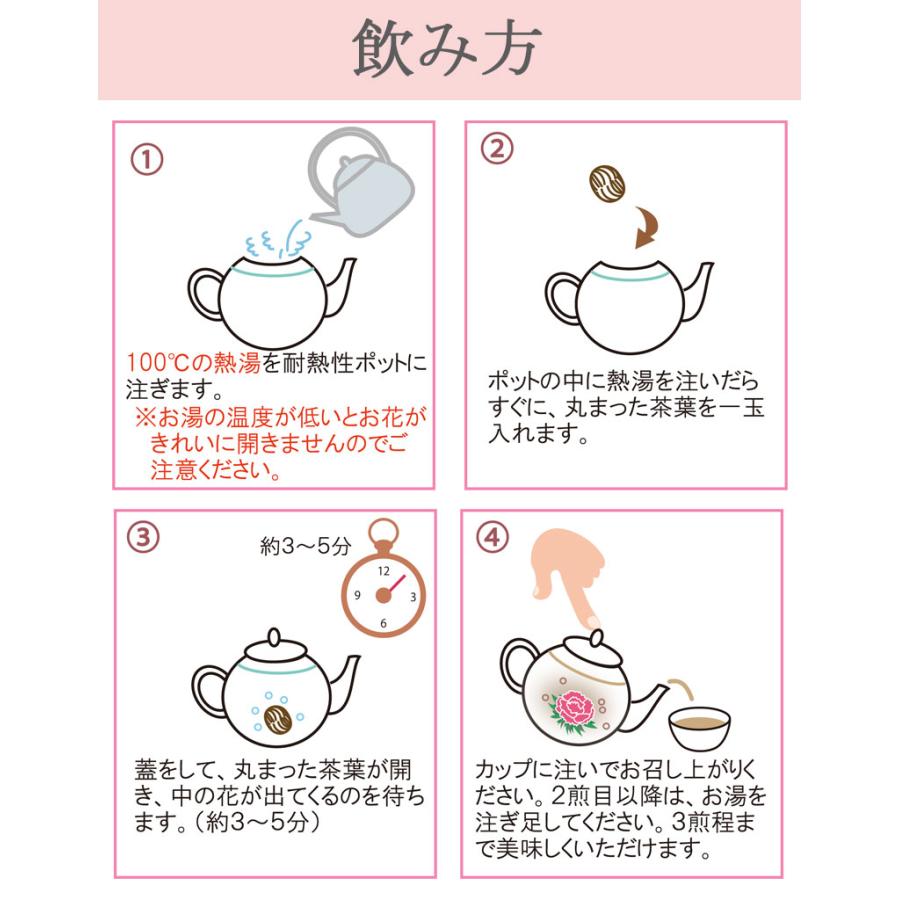 飲み方

①

100℃の熱湯を耐熱性ポットに注ぎます。
※お湯の温度が低いとお花がきれいに開きませんのでご注意ください。

②

ポットの中に熱湯を注いだらすぐに、丸まった茶葉を一玉入れます。

③

約3～5分

12
3
6
9

蓋をして、丸まった茶葉が開き、中の花が出てくるのを待ちます。（約3～5分）

④

カップに注いでお召し上がりください。2煎目以降は、お湯を注ぎ足してください。3煎程まで美味しくいただけます。