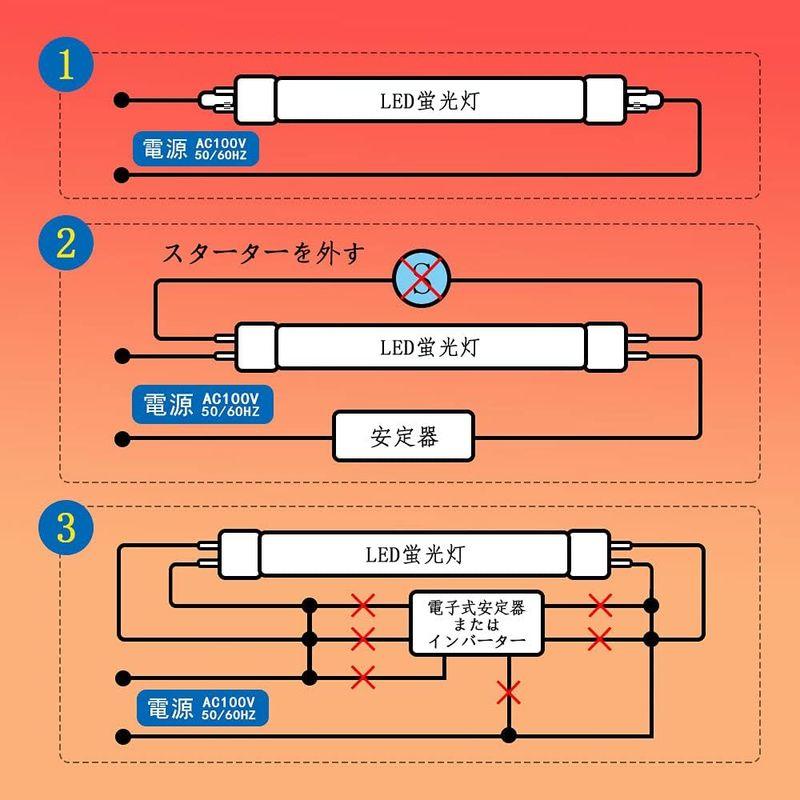 1

LED蛍光灯

電源 AC100V 50/60HZ

2

スターターを外す

S

LED蛍光灯

電源 AC100V 50/60HZ

安定器

3

LED蛍光灯

電子式安定器
または
インバーター

電源 AC100V 50/60HZ