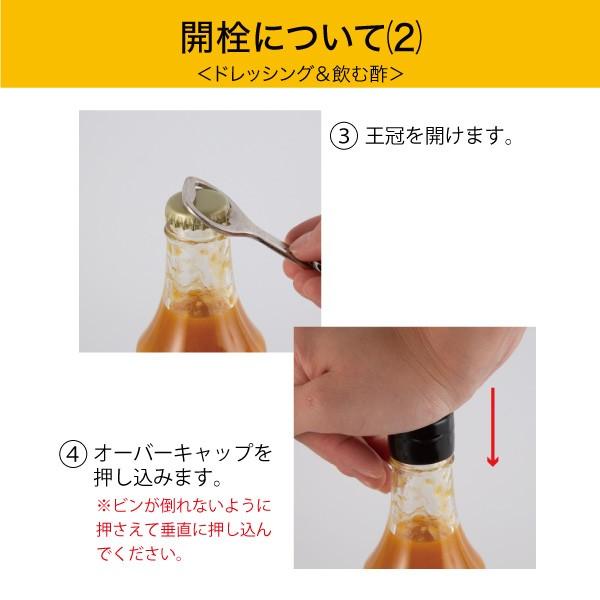 開栓について⑵
＜ドレッシング＆飲む酢＞

③ 王冠を開けます。

④ オーバーキャップを押し込みます。
※ビンが倒れないように押さえて垂直に押し込んでください。