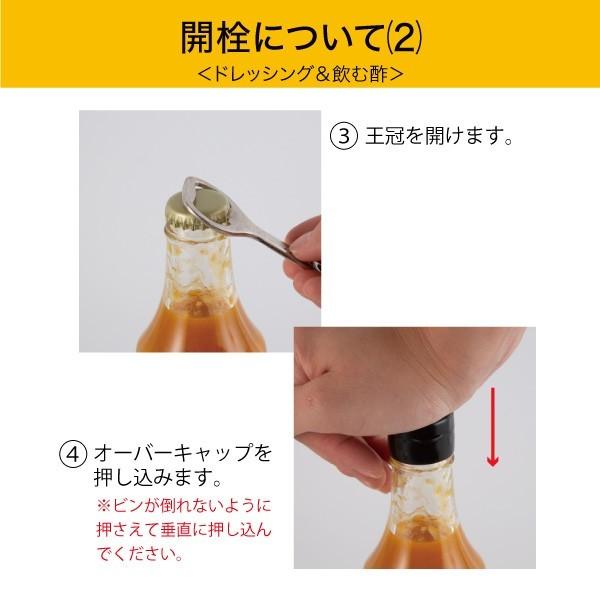 開栓について(2)
＜ドレッシング＆飲む酢＞

③ 王冠を開けます。

④ オーバーキャップを押し込みます。
※ビンが倒れないように押さえて垂直に押し込んでください。