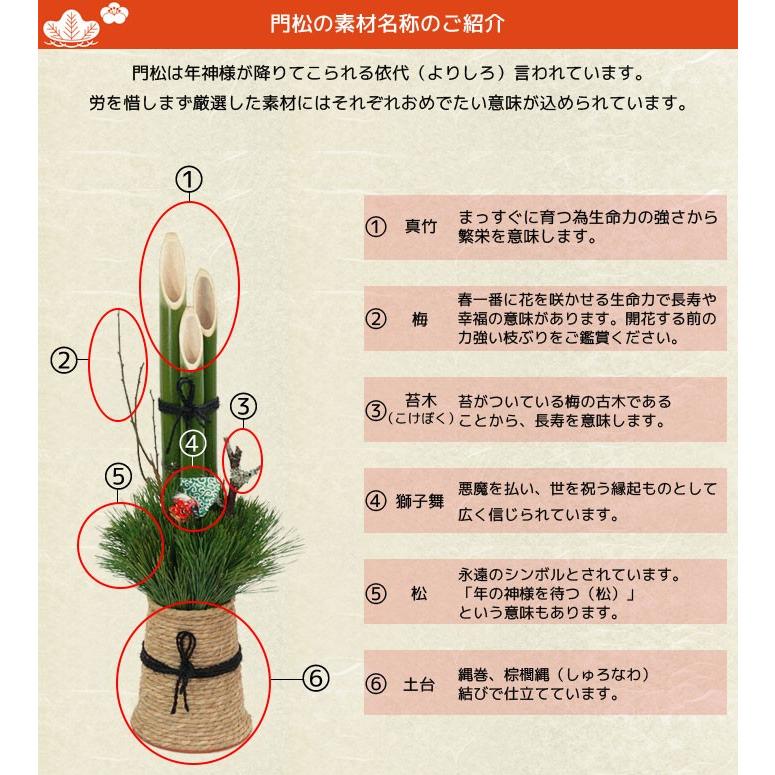 門松の素材名称のご紹介

門松は年神様が降りてこられる依代（よりしろ）言われています。
労を惜しまず厳選した素材にはそれぞれおめでたい意味が込められています。

①
②
③
④
⑤
⑥

① 真竹 まっすぐに育つ為生命力の強さから繁栄を意味します。

② 梅 春一番に花を咲かせる生命力で長寿や幸福の意味があります。開花する前の力強い枝ぶりをご鑑賞ください。

③ 苔木（こけぼく） 苔がついている梅の古木であることから、長寿を意味します。

④ 獅子舞 悪魔を払い、世を祝う縁起ものとして広く信じられています。

⑤ 松 永遠のシンボルとされています。「年の神様を待つ（松）」という意味もあります。

⑥ 土台 縄巻、棕櫚縄（しゅろなわ）結びで仕立てています。