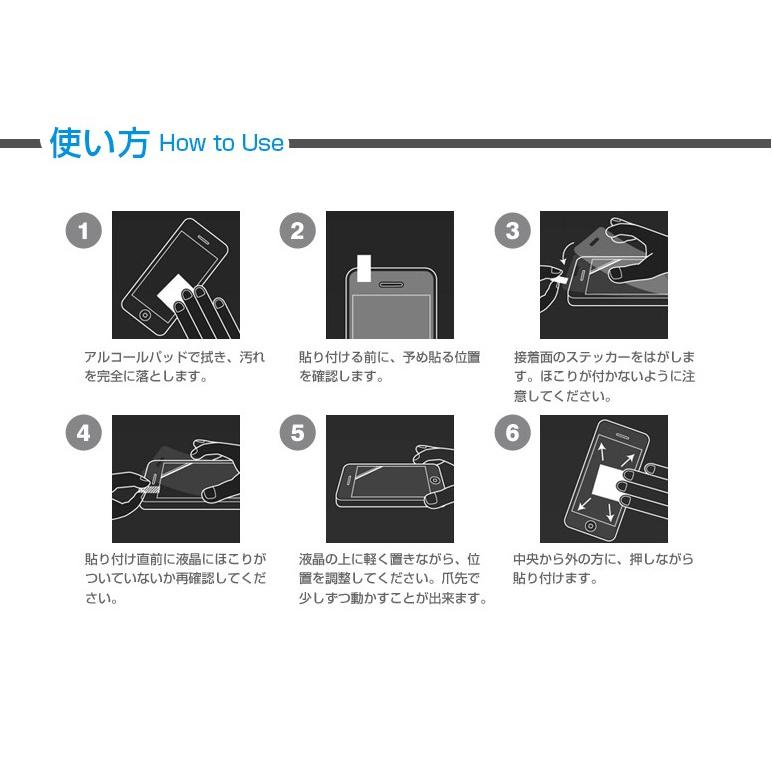 使い方 How to Use

1

アルコールパッドで拭き、汚れを完全に落とします。

2

貼り付ける前に、予め貼る位置を確認します。

3

接着面のステッカーをはがします。ほこりが付かないように注意してください。

4

貼り付け直前に液晶にほこりがついていないか再確認してください。

5

液晶の上に軽く置きながら、位置を調整してください。爪先で少しずつ動かすことが出来ます。

6

中央から外の方に、押しながら貼り付けます。