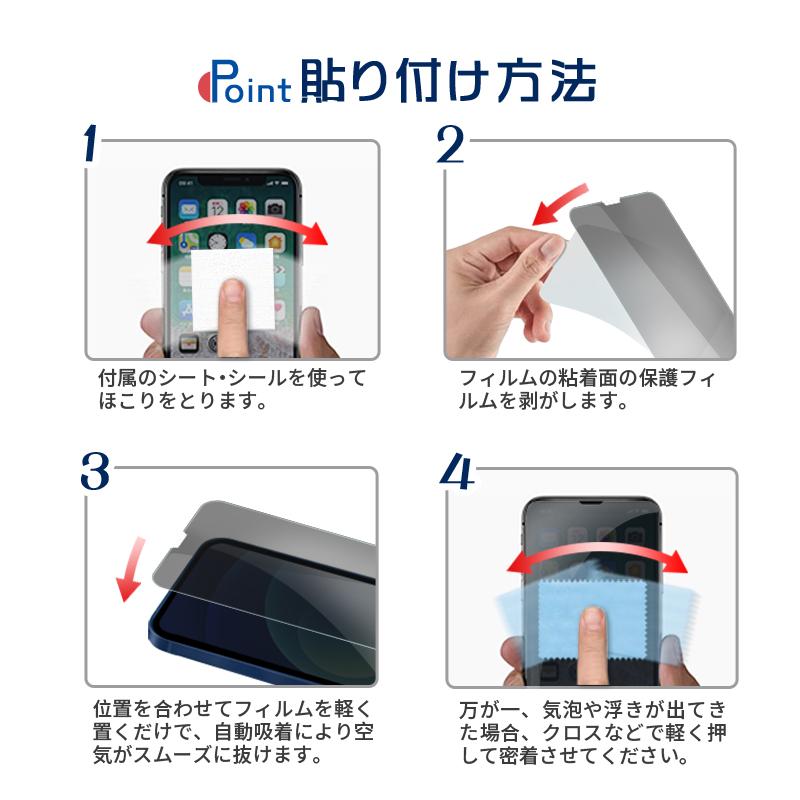 Point 貼り付け方法

1

付属のシート・シールを使ってほこりをとります。

2

フィルムの粘着面の保護フィルムを剥がします。

3

位置を合わせてフィルムを軽く置くだけで、自動吸着により空気がスムーズに抜けます。

4

万が一、気泡や浮きが出てきた場合、クロスなどで軽く押して密着させてください。