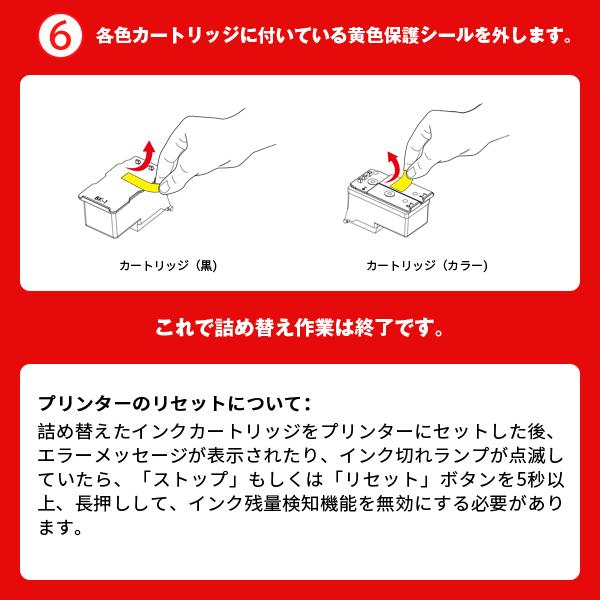 6 各色カートリッジに付いている黄色保護シールを外します。

BK-1

カートリッジ（黒）

カートリッジ（カラー）

これで詰め替え作業は終了です。

プリンターのリセットについて：

詰め替えたインクカートリッジをプリンターにセットした後、エラーメッセージが表示されたり、インク切れランプが点滅していたら、「ストップ」もしくは「リセット」ボタンを5秒以上、長押しして、インク残量検知機能を無効にする必要があります。