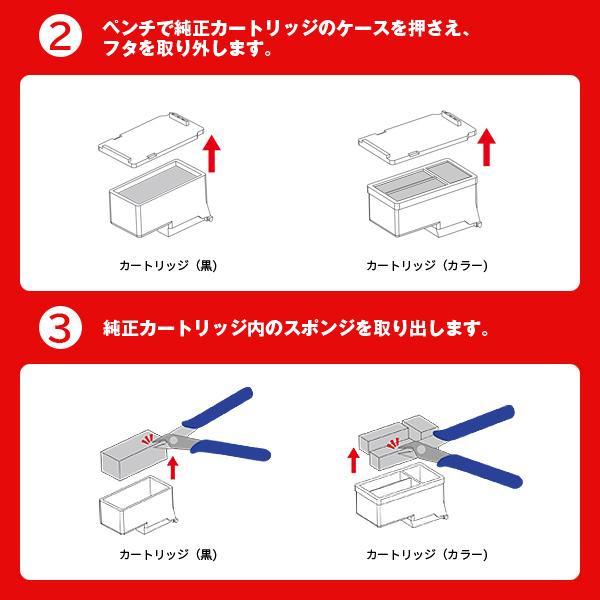 2 ペンチで純正カートリッジのケースを押さえ、フタを取り外します。

カートリッジ（黒）

カートリッジ（カラー）

3 純正カートリッジ内のスポンジを取り出します。

カートリッジ（黒）

カートリッジ（カラー）