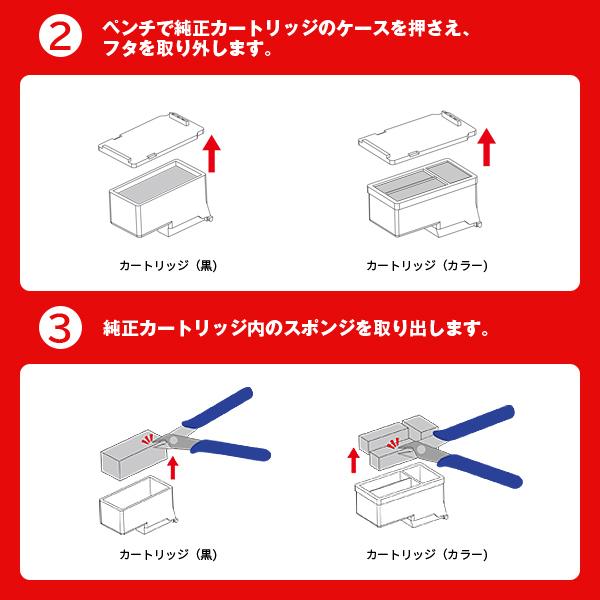 2 ペンチで純正カートリッジのケースを押さえ、フタを取り外します。

カートリッジ（黒）

カートリッジ（カラー）

3 純正カートリッジ内のスポンジを取り出します。

カートリッジ（黒）

カートリッジ（カラー）