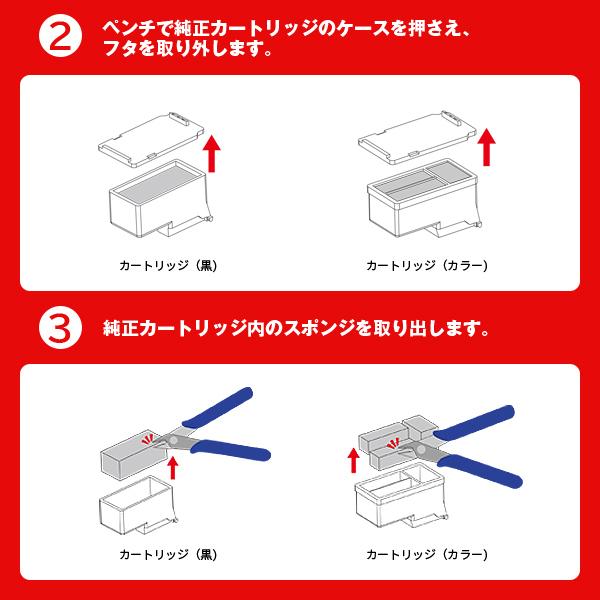 2 ペンチで純正カートリッジのケースを押さえ、フタを取り外します。

カートリッジ（黒）

カートリッジ（カラー）

3 純正カートリッジ内のスポンジを取り出します。

カートリッジ（黒）

カートリッジ（カラー）