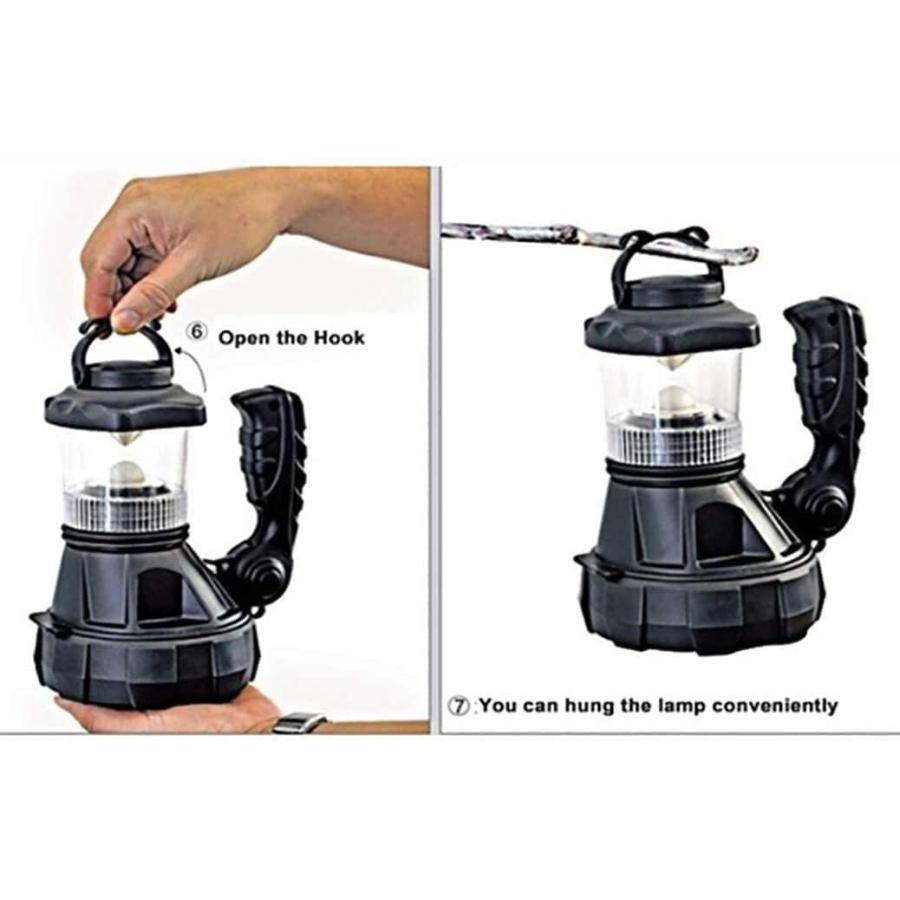 ⑥ Open the Hook

⑦:You can hung the lamp conveniently