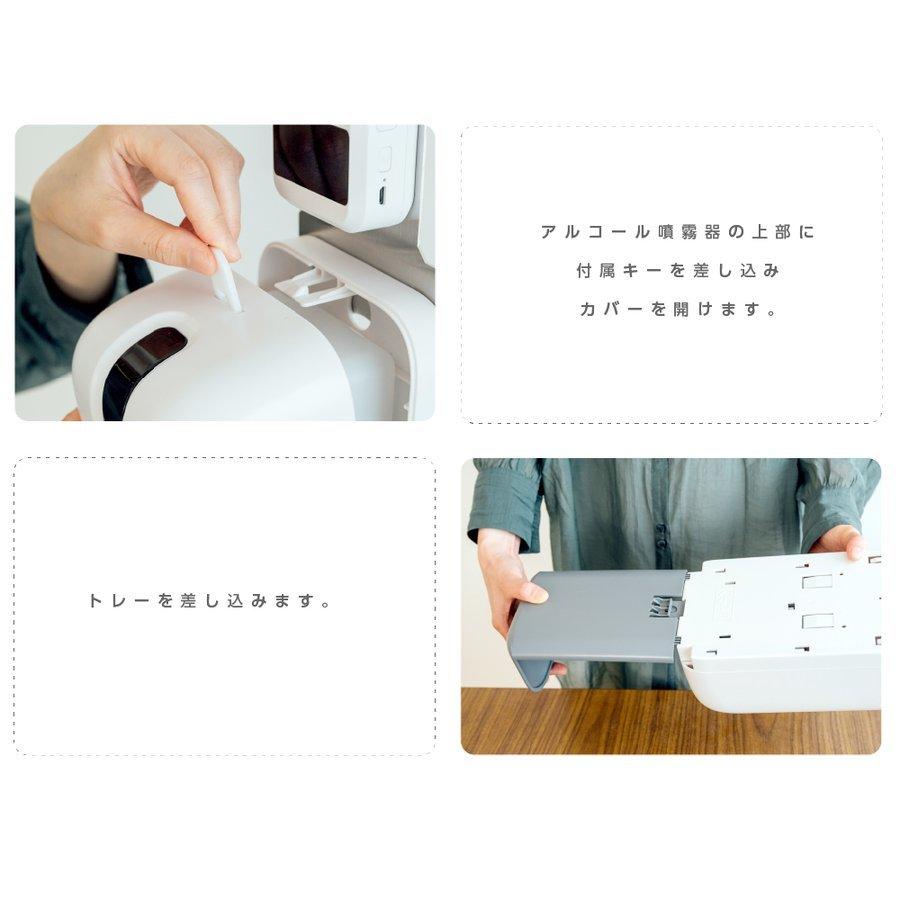 アルコール噴霧器の上部に
付属キーを差し込み
カバーを開けます。

トレーを差し込みます。