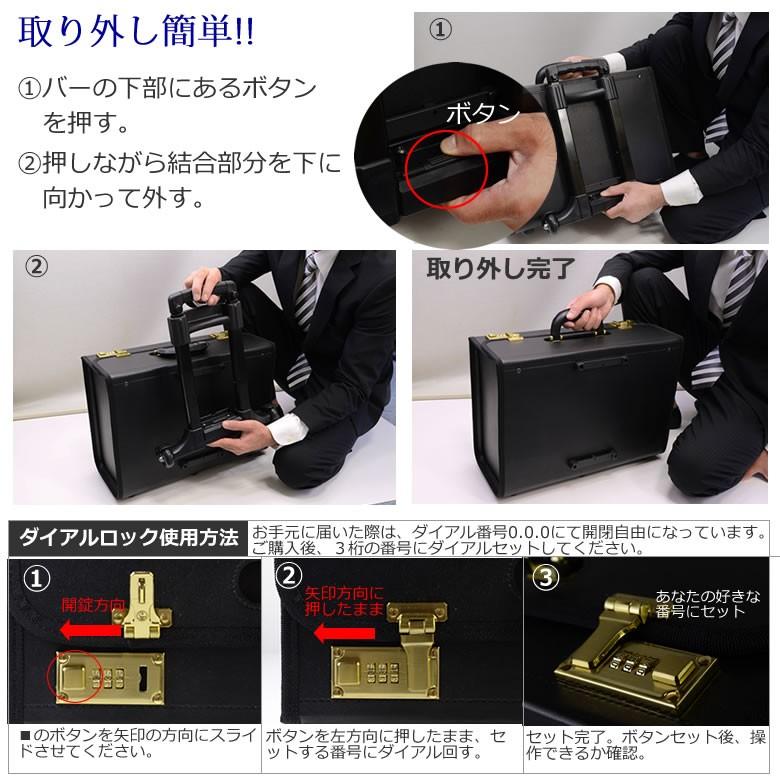 取り外し簡単!!

①バーの下部にあるボタンを押す。

②押しながら結合部分を下に向かって外す。

①

ボタン

②

取り外し完了

ダイアルロック使用方法

お手元に届いた際は、ダイアル番号0.0.0にて開閉自由になっています。ご購入後、３桁の番号にダイアルセットしてください。

①

開錠方向

②

矢印方向に押したまま

③

あなたの好きな番号にセット

■のボタンを矢印の方向にスライドさせてください。

ボタンを左方向に押したまま、セットする番号にダイアル回す。

セット完了。ボタンセット後、操作できるか確認。