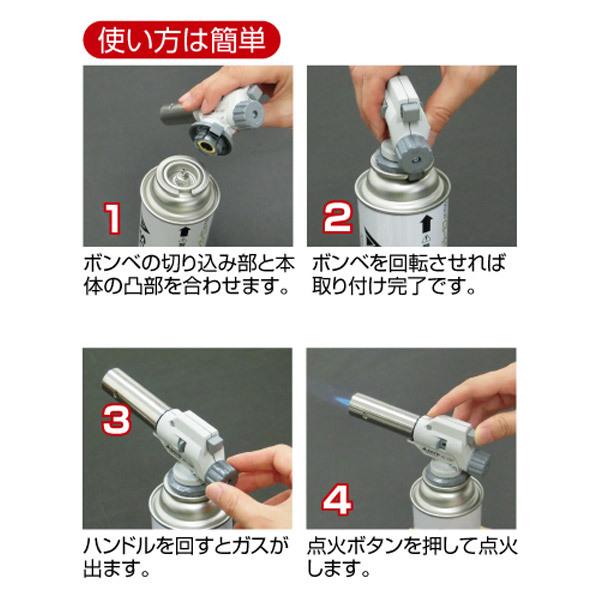 使い方は簡単

1

ボンベの切り込み部と本体の凸部を合わせます。

2

ボンベを回転させれば取り付け完了です。

3

ハンドルを回すとガスが出ます。

4

点火ボタンを押して点火します。