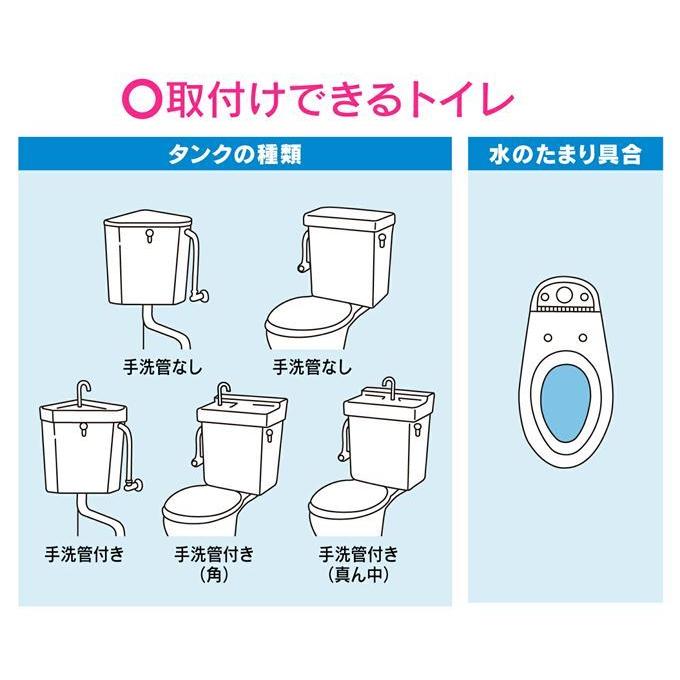 ○取付けできるトイレ

タンクの種類

手洗管なし

手洗管なし

手洗管付き

手洗管付き
(角)

手洗管付き
(真ん中)

水のたまり具合