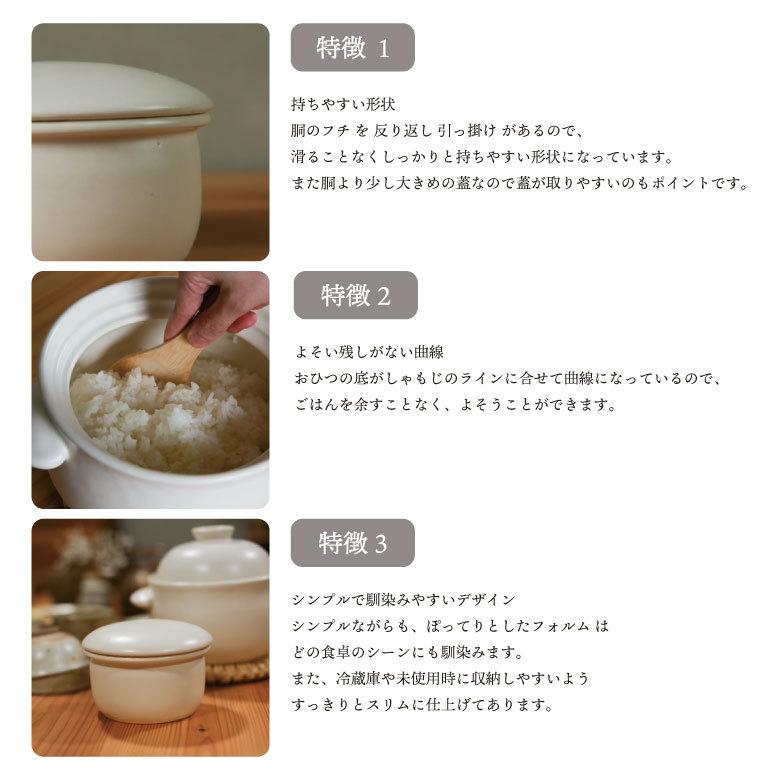 特徴 1

持ちやすい形状
胴のフチ を 反り返し 引っ掛け があるので、
滑ることなくしっかりと持ちやすい形状になっています。
また胴より少し大きめの蓋なので蓋が取りやすいのもポイントです。

特徴 2

よそい残しがない曲線
おひつの底がしゃもじのラインに合せて曲線になっているので、
ごはんを余すことなく、よそうことができます。

特徴 3

シンプルで馴染みやすいデザイン
シンプルながらも、ぽってりとしたフォルム は
どの食卓のシーンにも馴染みます。
また、冷蔵庫や未使用時に収納しやすいよう
すっきりとスリムに仕上げてあります。