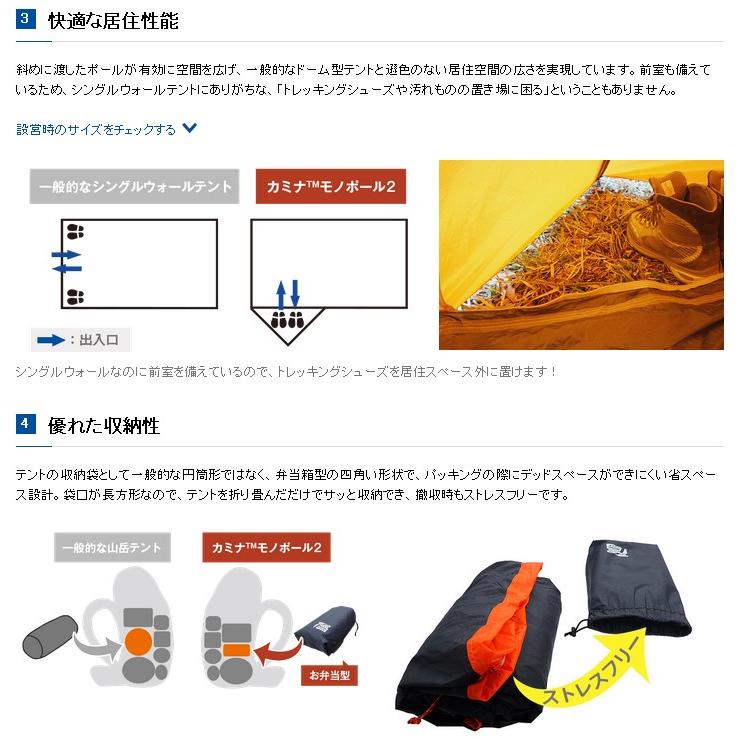 3 快適な居住性能

斜めに渡したポールが有効に空間を広げ、一般的なドーム型テントと遜色のない居住空間の広さを実現しています。前室も備えているため、シングルウォールテントにありがちな、「トレッキングシューズや汚れものの置き場に困る」ということもありません。

設営時のサイズをチェックする

一般的なシングルウォールテント

カミナ™モノポール2

：出入口

シングルウォールなのに前室を備えているので、トレッキングシューズを居住スペース外に置けます！

4 優れた収納性

テントの収納袋として一般的な円筒形ではなく、弁当箱型の四角い形状で、パッキングの際にデッドスペースができにくい省スペース設計。袋口が長方形なので、テントを折り畳んだだけでサッと収納でき、撤収時もストレスフリーです。

一般的な山岳テント

カミナ™モノポール2

お弁当型

ストレスフリー