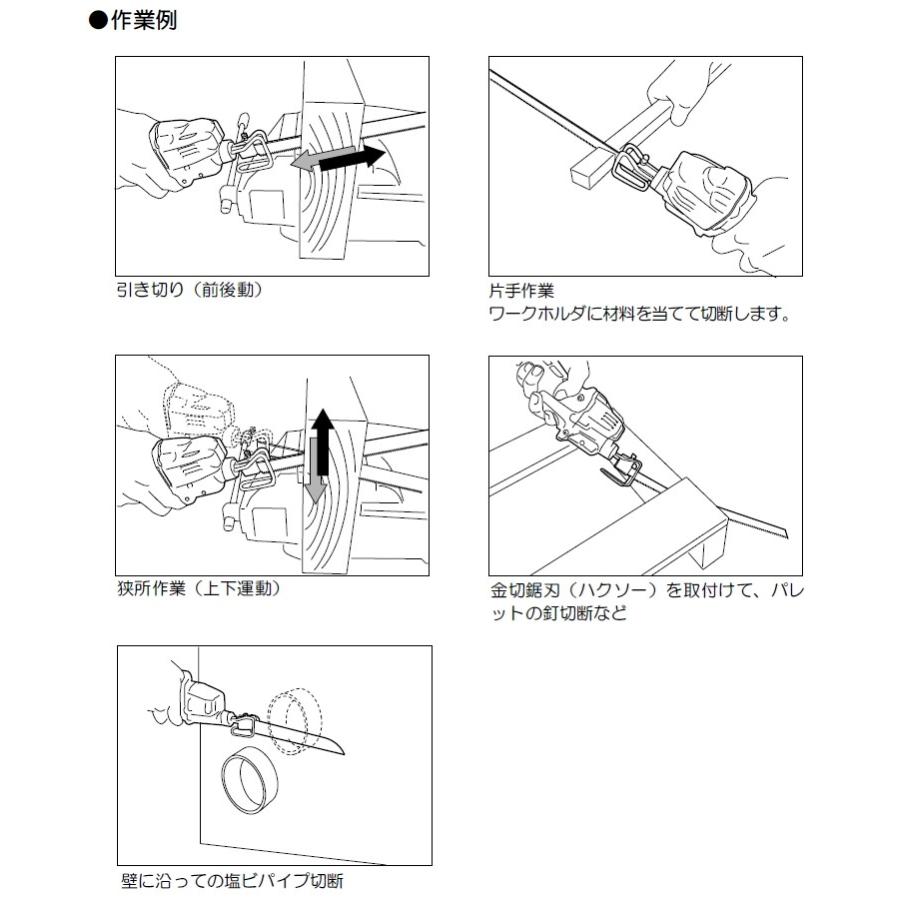 ●作業例

引き切り（前後動）

片手作業
ワークホルダに材料を当てて切断します。

狭所作業（上下運動）

金切鋸刃（ハクソー）を取付けて、パレットの釘切断など

壁に沿っての塩ビパイプ切断