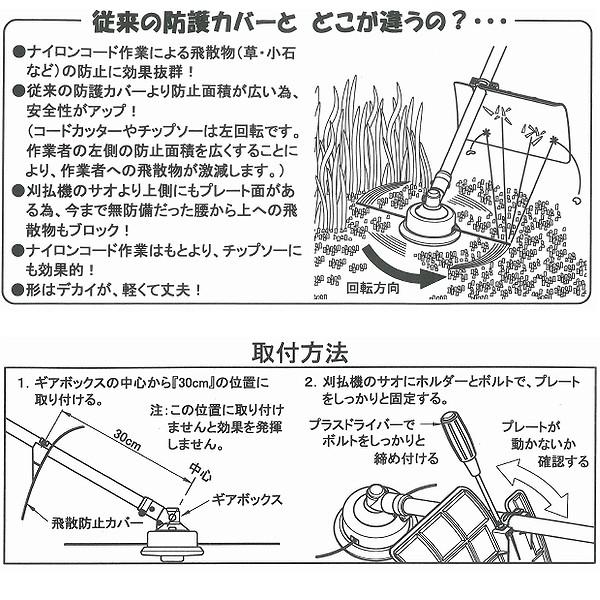 従来の防護カバーと　どこが違うの？・・・

●ナイロンコード作業による飛散物（草・小石など）の防止に効果抜群！
●従来の防護カバーより防止面積が広い為、安全性がアップ！
（コードカッターやチップソーは左回転です。作業者の左側の防止面積を広くすることにより、作業者への飛散物が激減します。）
●刈払機のサオより上側にもプレート面がある為、今まで無防備だった腰から上への飛散物もブロック！
●ナイロンコード作業はもとより、チップソーにも効果的！
●形はデカイが、軽くて丈夫！

回転方向

取付方法

1. ギアボックスの中心から『30cm』の位置に取り付ける。

注：この位置に取り付けませんと効果を発揮しません。

30cm

中心

ギアボックス

飛散防止カバー

2. 刈払機のサオにホルダーとボルトで、プレートをしっかりと固定する。

プラスドライバーでボルトをしっかりと締め付ける

プレートが動かないか確認する