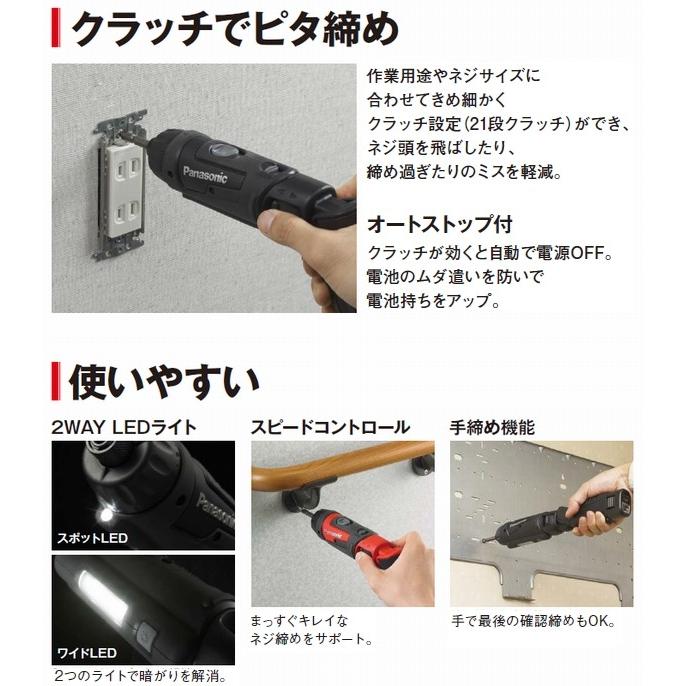 クラッチでピタ締め

Panasonic

作業用途やネジサイズに合わせてきめ細かくクラッチ設定(21段クラッチ)ができ、ネジ頭を飛ばしたり、締め過ぎたりのミスを軽減。

オートストップ付

クラッチが効くと自動で電源OFF。電池のムダ遣いを防いで電池持ちをアップ。

使いやすい

2WAY LEDライト

Panasonic

スポットLED

ワイドLED

2つのライトで暗がりを解消。

スピードコントロール

まっすぐキレイなネジ締めをサポート。

手締め機能

手で最後の確認締めもOK。