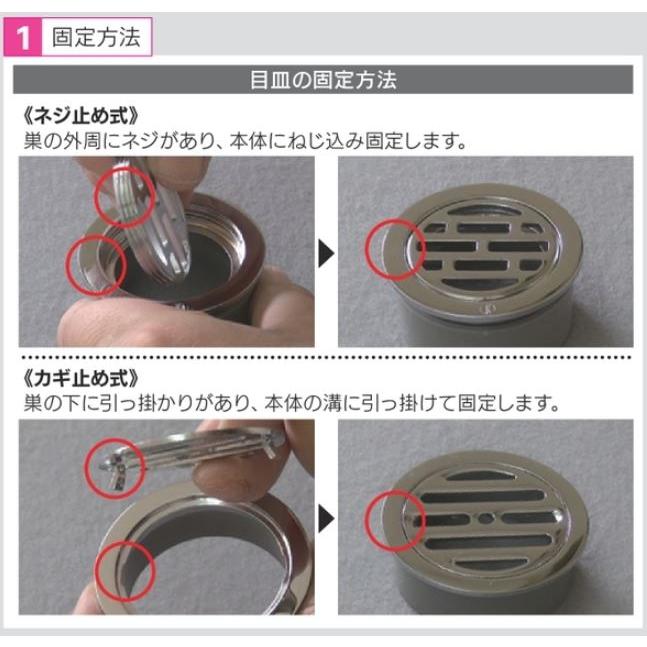 1 固定方法

目皿の固定方法

《ネジ止め式》
巣の外周にネジがあり、本体にねじ込み固定します。

《カギ止め式》
巣の下に引っ掛かりがあり、本体の溝に引っ掛けて固定します。