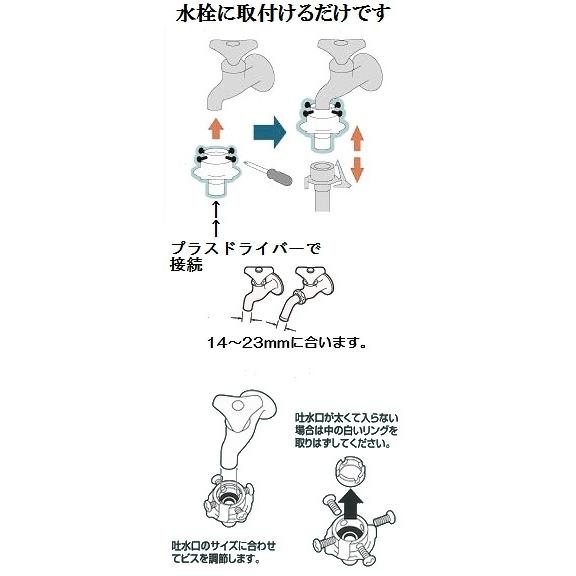 水栓に取付けるだけです

プラスドライバーで接続

14～23mmに合います。

吐水口が太くて入らない場合は中の白いリングを取りはずしてください。

吐水口のサイズに合わせてビスを調節します。