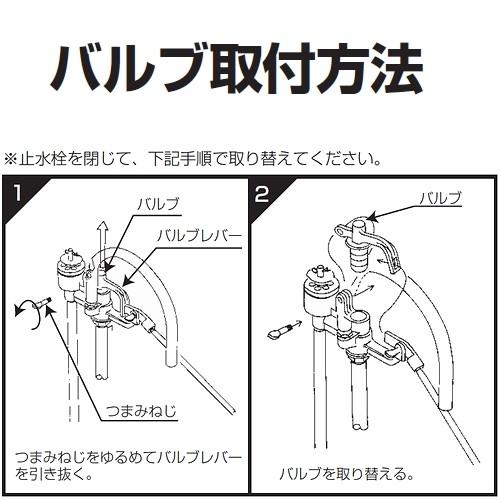 バルブ取付方法

※止水栓を閉じて、下記手順で取り替えてください。

1

バルブ

バルブレバー

つまみねじ

つまみねじをゆるめてバルブレバーを引き抜く。

2

バルブ

バルブを取り替える。