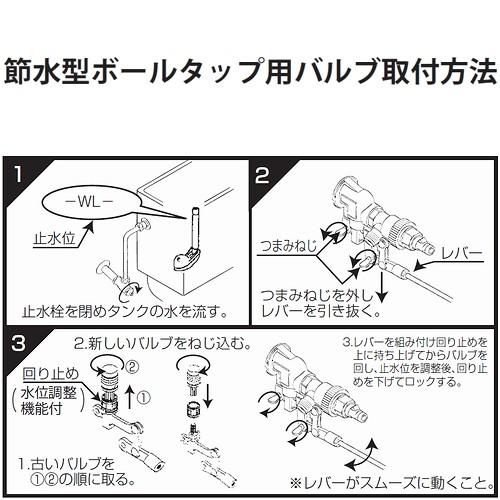 節水型ボールタップ用バルブ取付方法

1

－WL－

止水位

止水栓を閉めタンクの水を流す。

2

つまみねじ

レバー

つまみねじを外しレバーを引き抜く。

3

2.新しいバルブをねじ込む。

回り止め

（水位調整機能付）

②

①

1.古いバルブを①②の順に取る。

3.レバーを組み付け回り止めを上に持ち上げてからバルブを回し、止水位を調整後、回り止めを下げてロックする。

※レバーがスムーズに動くこと。