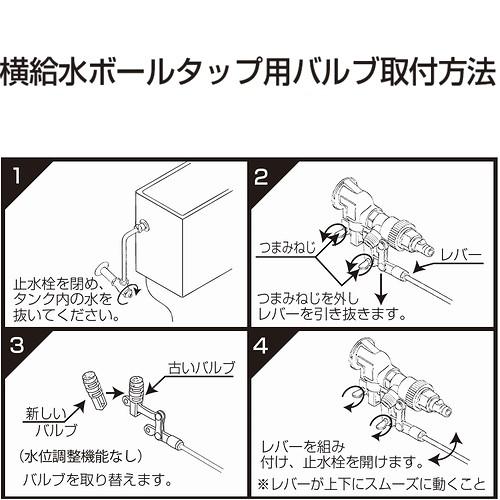 横給水ボールタップ用バルブ取付方法

1

止水栓を閉め、タンク内の水を抜いてください。

2

つまみねじ

レバー

つまみねじを外しレバーを引き抜きます。

3

古いバルブ

新しいバルブ

（水位調整機能なし）

バルブを取り替えます。

4

レバーを組み付け、止水栓を開けます。

※レバーが上下にスムーズに動くこと