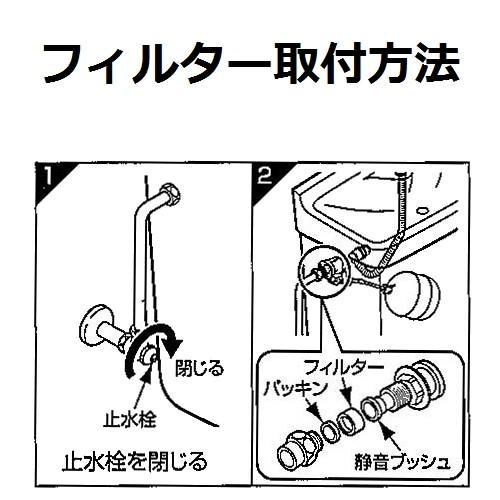 フィルター取付方法

1

閉じる

止水栓

止水栓を閉じる

2

フィルター

パッキン

静音ブッシュ