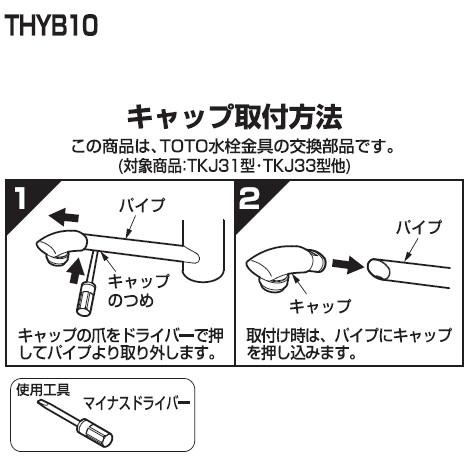 THYB10

キャップ取付方法

この商品は、TOTO水栓金具の交換部品です。
(対象商品:TKJ31型·TKJ33型他)

1

パイプ

キャップのつめ

キャップの爪をドライバーで押してパイプより取り外します。

2

パイプ

キャップ

取付け時は、パイプにキャップを押し込みます。

使用工具

マイナスドライバー