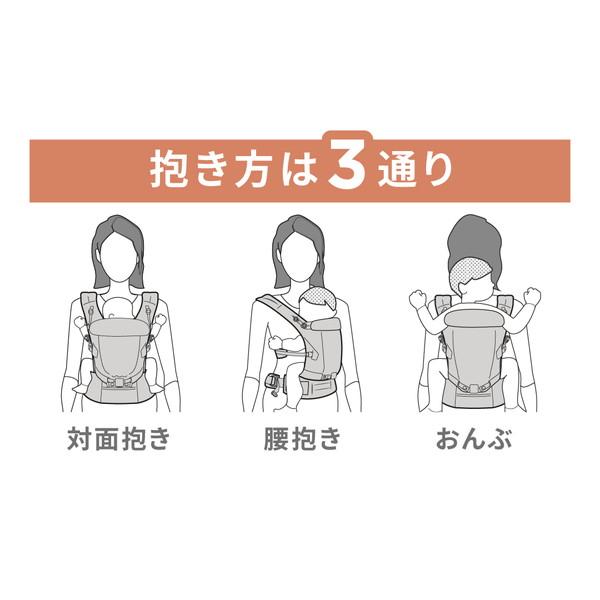 抱き方は3通り

対面抱き

腰抱き

おんぶ