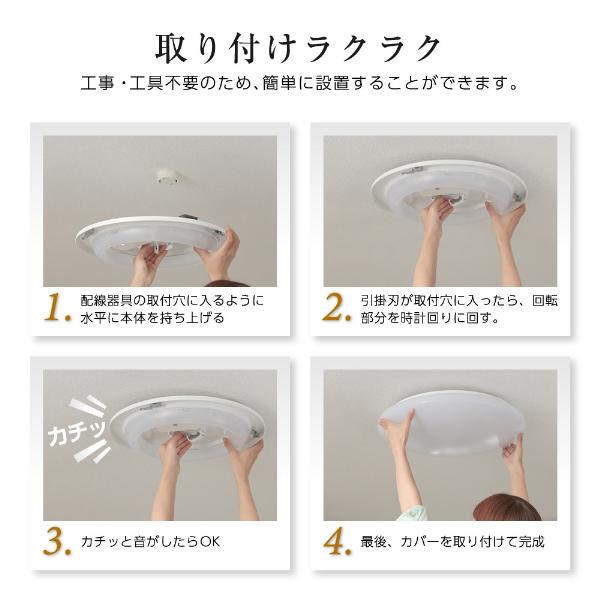 取り付けラクラク

工事・工具不要のため、簡単に設置することができます。

1. 配線器具の取付穴に入るように水平に本体を持ち上げる

2. 引掛刃が取付穴に入ったら、回転部分を時計回りに回す。

カチッ

3. カチッと音がしたらOK

4. 最後、カバーを取り付けて完成