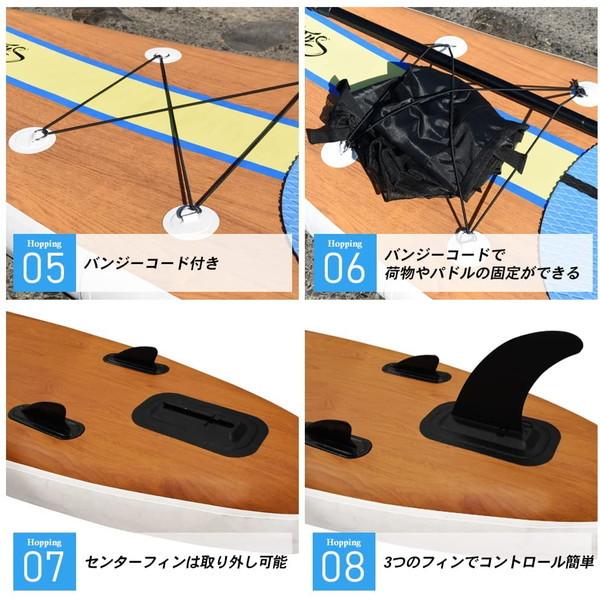 Hopping
05
バンジーコード付き

Hopping
06
バンジーコードで
荷物やパドルの固定ができる

Hopping
07
センターフィンは取り外し可能

Hopping
08
3つのフィンでコントロール簡単