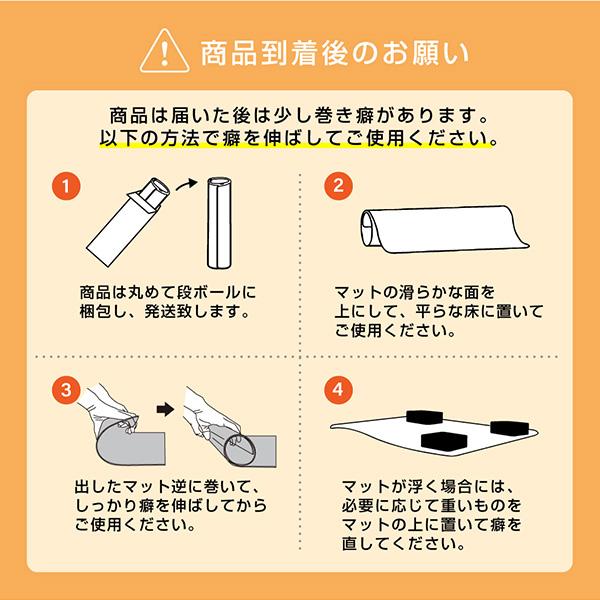 商品到着後のお願い

商品は届いた後は少し巻き癖があります。
以下の方法で癖を伸ばしてご使用ください。

1
商品は丸めて段ボールに梱包し、発送致します。

2
マットの滑らかな面を上にして、平らな床に置いてご使用ください。

3
出したマット逆に巻いて、しっかり癖を伸ばしてからご使用ください。

4
マットが浮く場合には、必要に応じて重いものをマットの上に置いて癖を直してください。