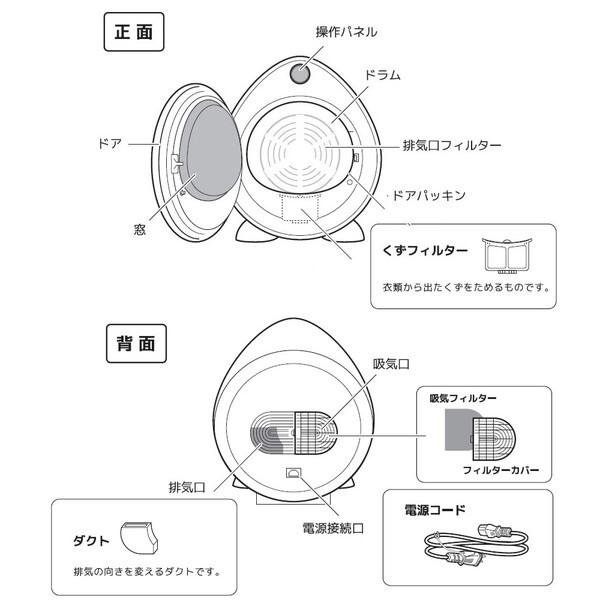 正面

操作パネル

ドラム

ドア

排気口フィルター

ドアパッキン

窓

くずフィルター

衣類から出たくずをためるものです。

背面

吸気口

吸気フィルター

フィルターカバー

排気口

電源接続口

電源コード

ダクト

排気の向きを変えるダクトです。