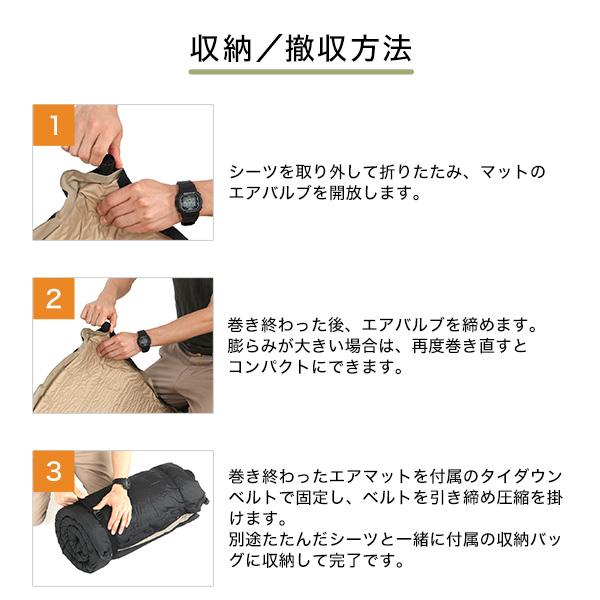 収納／撤収方法

1

シーツを取り外して折りたたみ、マットのエアバルブを開放します。

2

巻き終わった後、エアバルブを締めます。
膨らみが大きい場合は、再度巻き直すとコンパクトにできます。

3

巻き終わったエアマットを付属のタイダウンベルトで固定し、ベルトを引き締め圧縮を掛けます。
別途たたんだシーツと一緒に付属の収納バッグに収納して完了です。